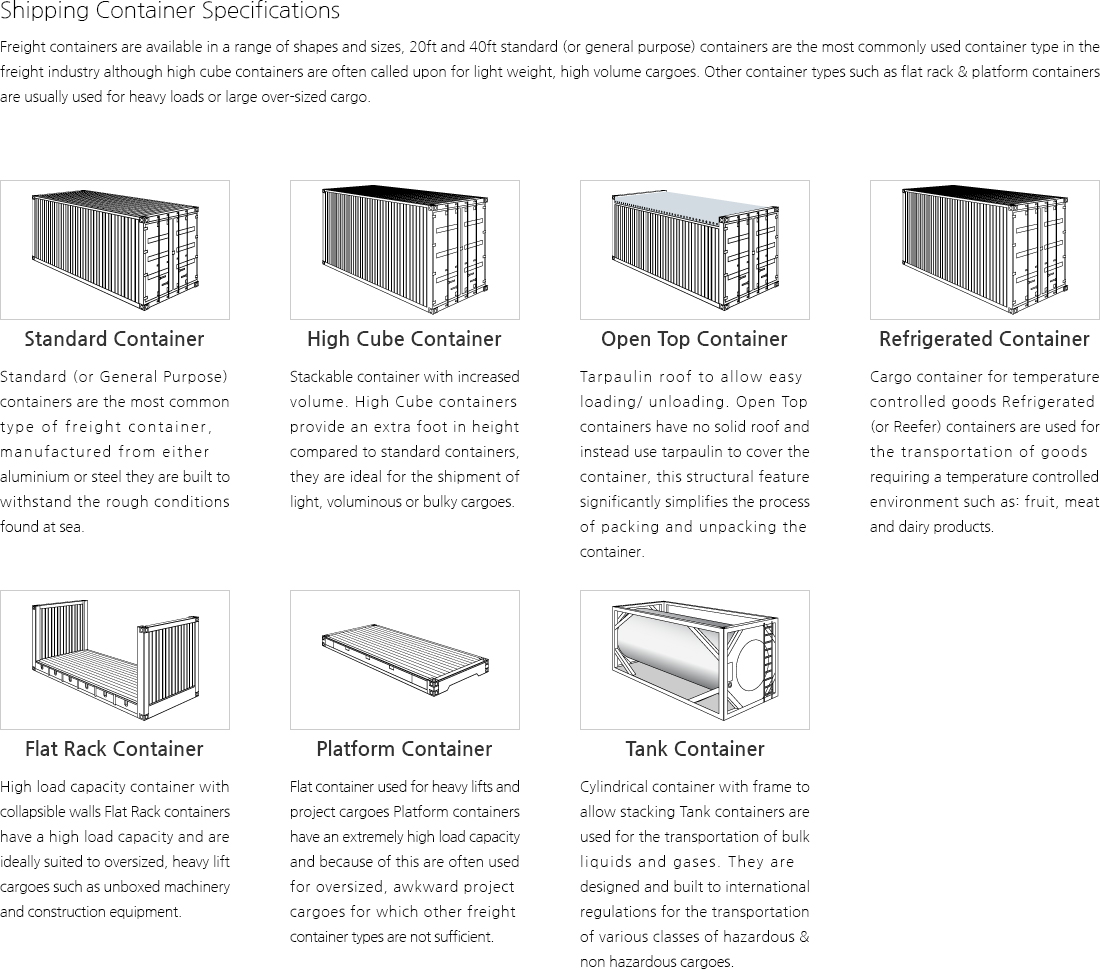 Shipping Container Specifications

Freight containers are available in a range of shapes and sizes, 20ft and 40ft standard (or general purpose) containers are the most commonly used container type in the freight industry although high cube containers are often called upon for light weight, high volume cargoes. Other container types such as flat rack & platform containers are usually used for heavy loads or large over-sized cargo.

Standard Container

Standard (or General Purpose) containers are the most common type of freight container, manufactured from either aluminium or steel they are built to withstand the rough conditions found at sea.

High Cube Container

Stackable container with increased volume. High Cube containers provide an extra foot in height compared to standard containers, they are ideal for the shipment of light, voluminous or bulky cargoes.

Open Top Container

Tarpaulin roof to allow easy loading/ unloading. Open Top containers have no solid roof and instead use tarpaulin to cover the container, this structural feature significantly simplifies the process of packing and unpacking the container.

Refrigerated Container

Cargo container for temperature controlled goods Refrigerated (or Reefer) containers are used for the transportation of goods requiring a temperature controlled environment such as: fruit, meat and dairy products.

Flat Rack Container

High load capacity container with collapsible walls Flat Rack containers have a high load capacity and are ideally suited to oversized, heavy lift cargoes such as unboxed machinery and construction equipment.

Platform Container

Flat container used for heavy lifts and project cargoes Platform containers have an extremely high load capacity and because of this are often used for oversized, awkward project cargoes for which other freight container types are not sufficient.

Tank Container

Cylindrical container with frame to allow stacking Tank containers are used for the transportation of bulk liquids and gases. They are designed and built to international regulations for the transportation of various classes of hazardous & non hazardous cargoes.